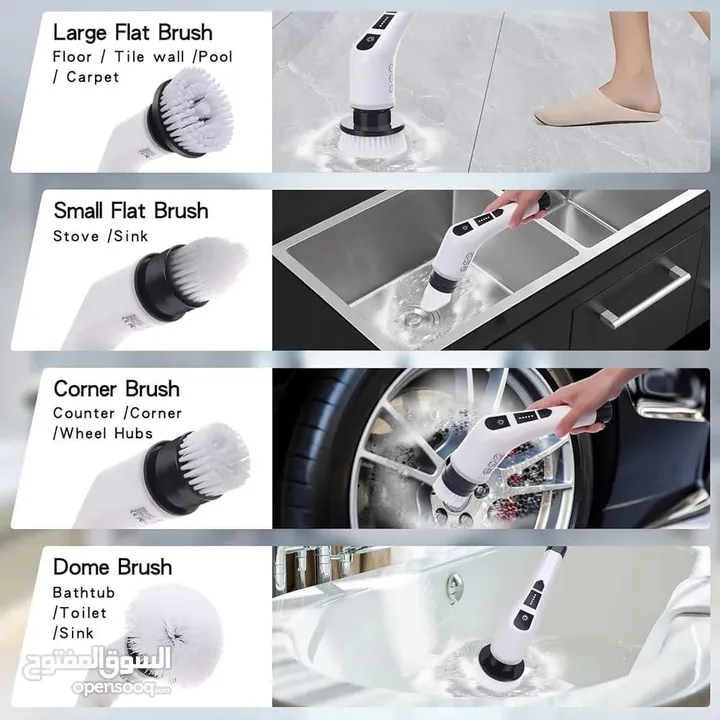 Large Flat Brush
Floor / Tile wall /Pool / Carpet

Small Flat Brush
Stove /Sink

Corner Brush
Counter /Corner /Wheel Hubs

Dome Brush
Bathtub /Toilet /Sink

السوق المفتوح
opensooq.com