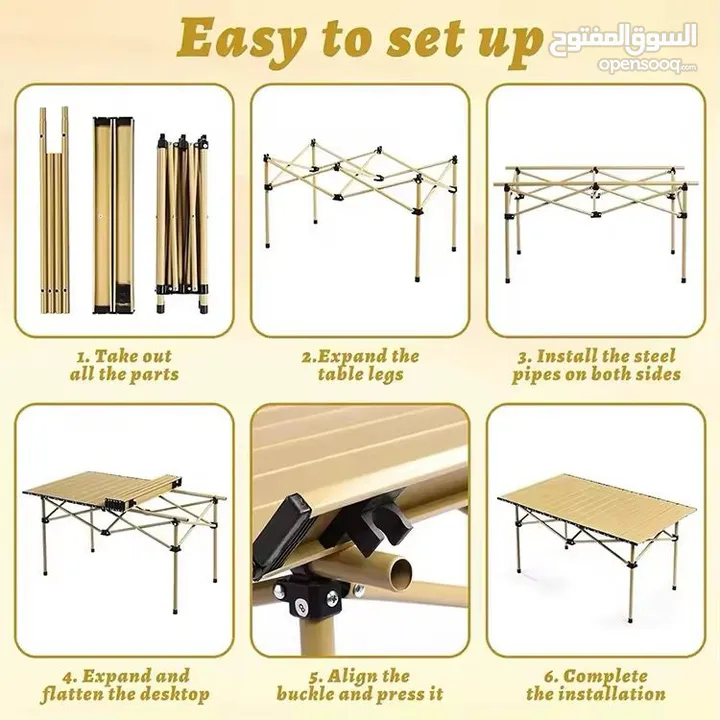 Easy to set up

السوق المفتوح
opensooq.com

1. Take out all the parts

2.Expand the table legs

3. Install the steel pipes on both sides

4. Expand and flatten the desktop

5. Align the buckle and press it

6. Complete the installation