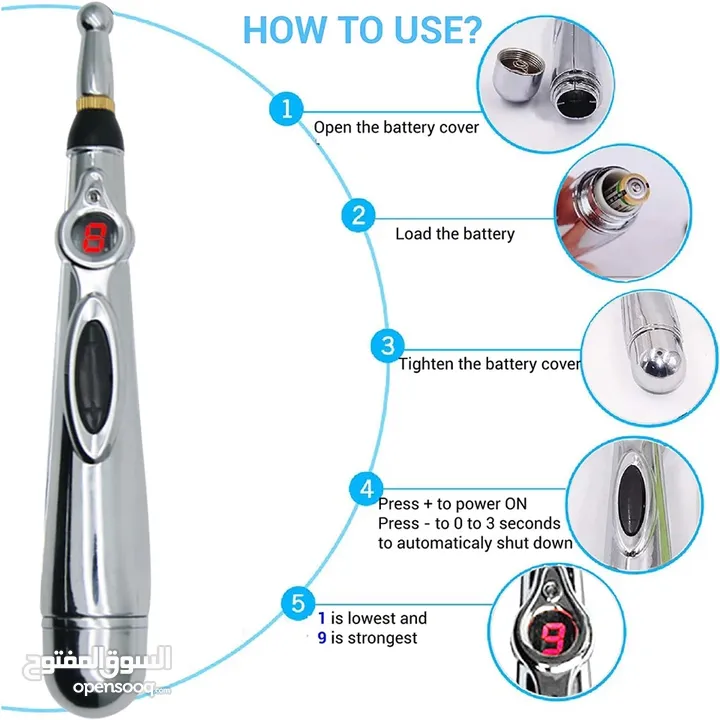 HOW TO USE?

1 Open the battery cover

2 Load the battery

3 Tighten the battery cover

4 Press + to power ON
Press - to 0 to 3 seconds
to automaticaly shut down

5 1 is lowest and
9 is strongest

8

9

السوق المفتوح
opensooq.com