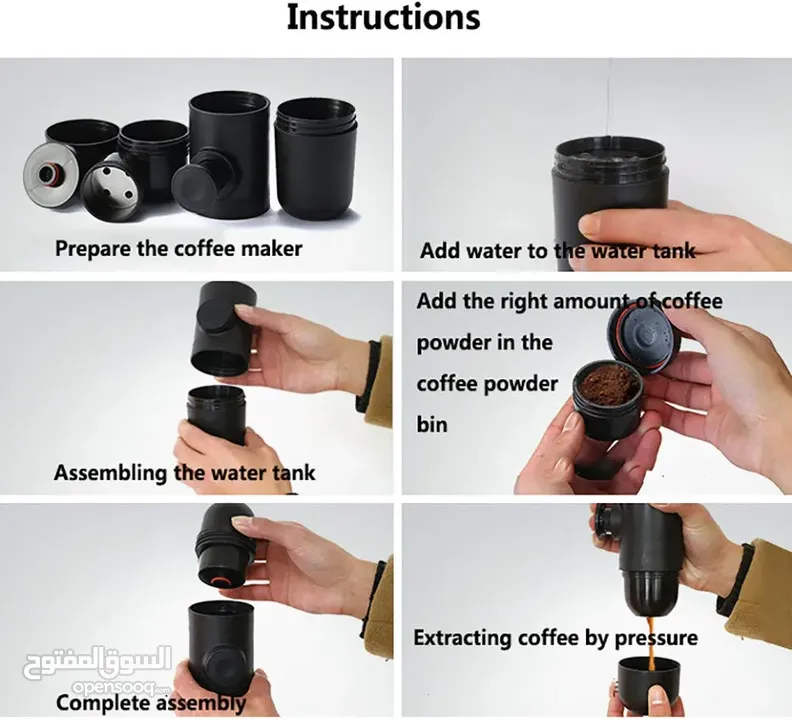 Instructions

Prepare the coffee maker

Add water to the water tank

Assembling the water tank

Add the right amount of coffee powder in the coffee powder bin

السوق المفتوح
opensooq.com

Complete assembly

Extracting coffee by pressure