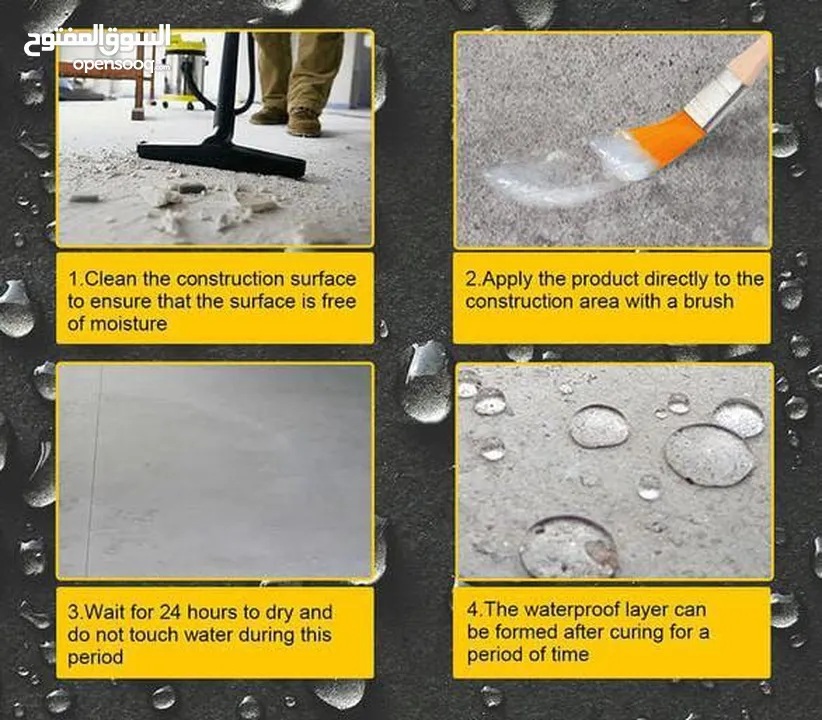 السوق المفتوح
opensooq.com

1.Clean the construction surface to ensure that the surface is free of moisture

2.Apply the product directly to the construction area with a brush

3.Wait for 24 hours to dry and do not touch water during this period

4.The waterproof layer can be formed after curing for a period of time