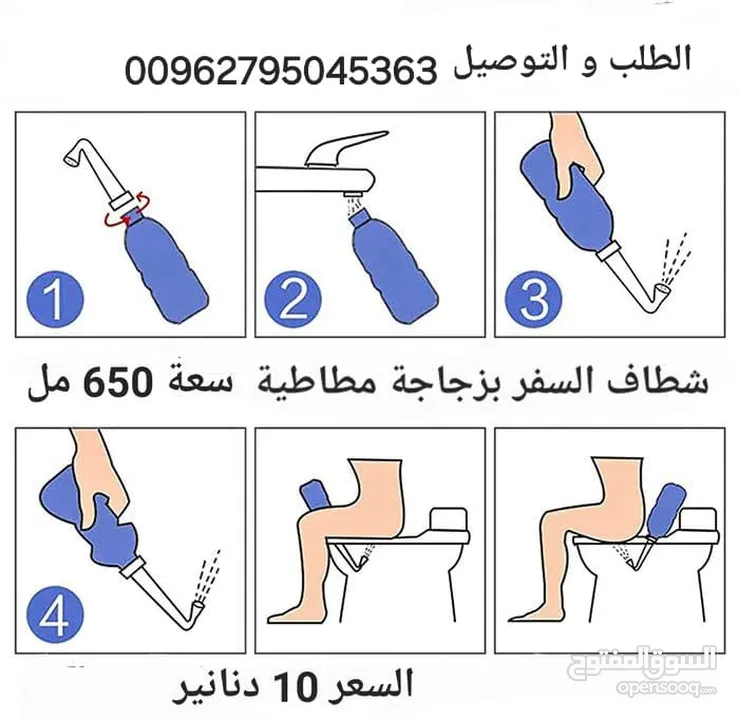 الطلب و التوصيل 00962795045363

1

2

3

شطاف السفر بزجاجة مطاطية سعة 650 مل

4

السعر 10 دنانير

السوق المفتوح
opensooq.com