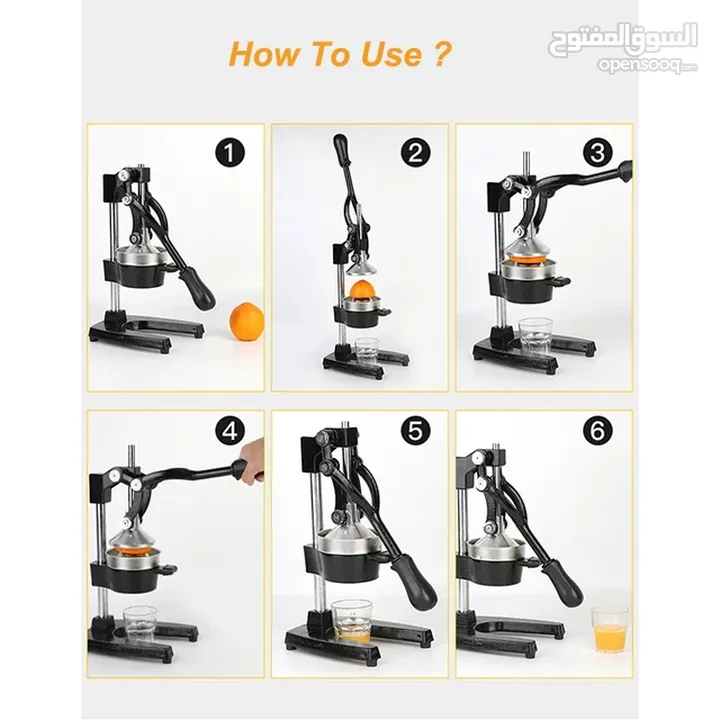 How To Use ?

السوق المفتوح
opensooq.com

1

2

3

4

5

6