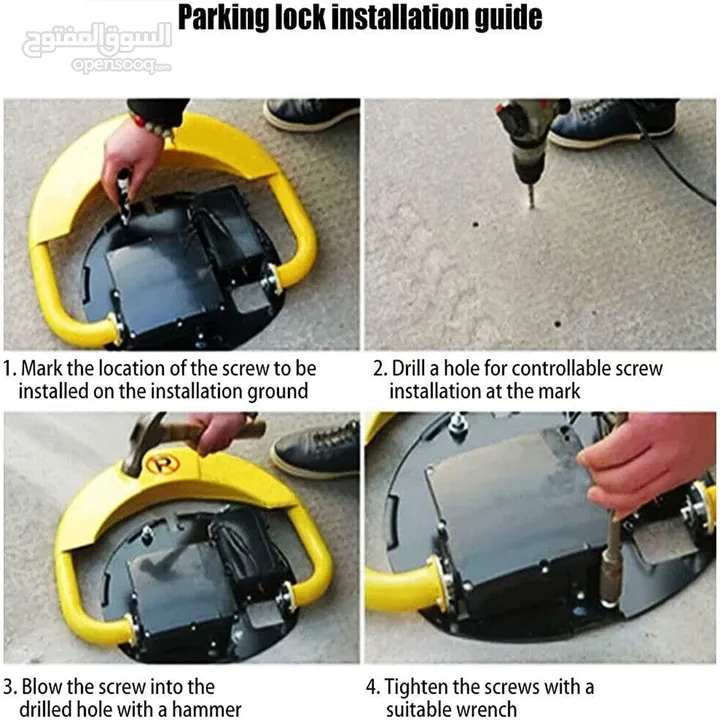 السوق المفتوح
opensooq.com

Parking lock installation guide

1. Mark the location of the screw to be installed on the installation ground

2. Drill a hole for controllable screw installation at the mark

P

3. Blow the screw into the drilled hole with a hammer

4. Tighten the screws with a suitable wrench