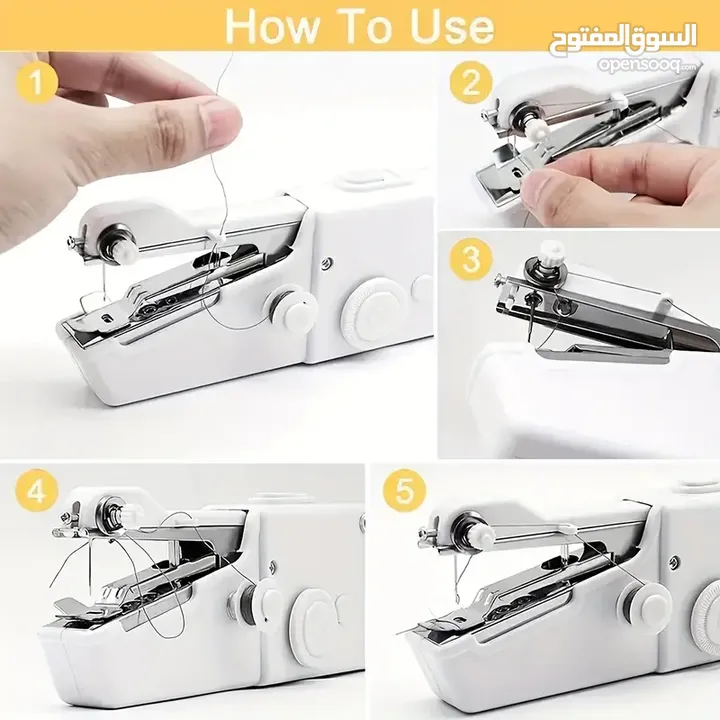 How To Use

السوق المفتوح
opensooq.com

1

2

3

4

5