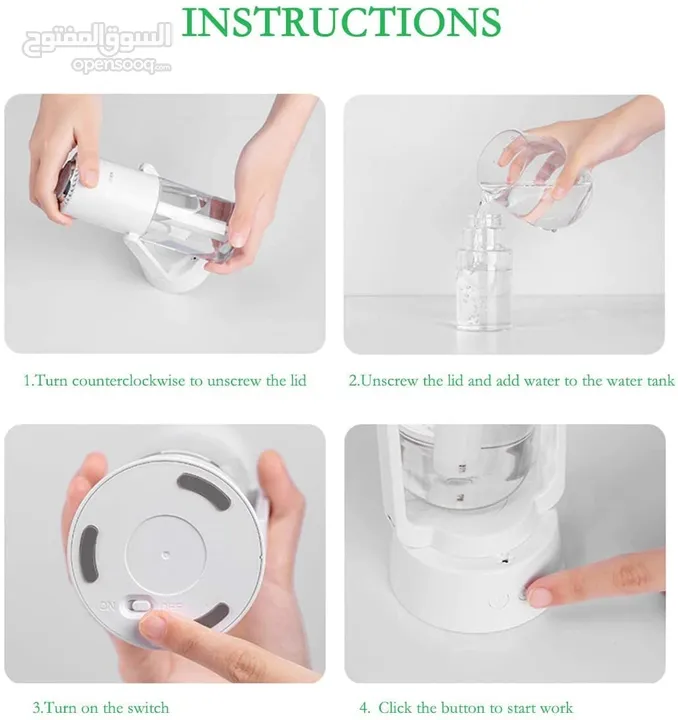 السوق المفتوح
opensooq.com

INSTRUCTIONS

1.Turn counterclockwise to unscrew the lid

2.Unscrew the lid and add water to the water tank

ON OFF

3.Turn on the switch

4. Click the button to start work