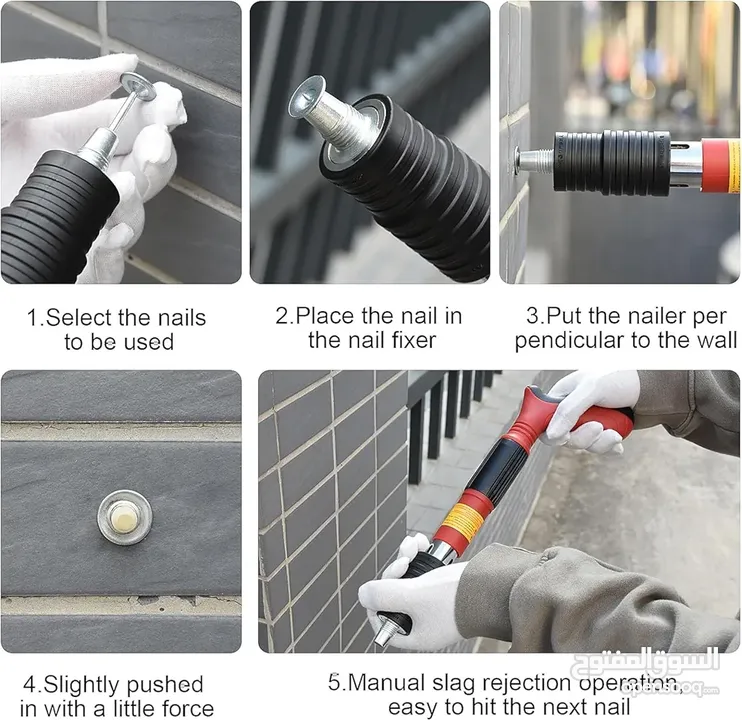 1.Select the nails to be used

2.Place the nail in the nail fixer

3.Put the nailer per pendicular to the wall

4.Slightly pushed in with a little force

5.Manual slag rejection operation, easy to hit the next nail

السوق المفتوح
opensooq.com