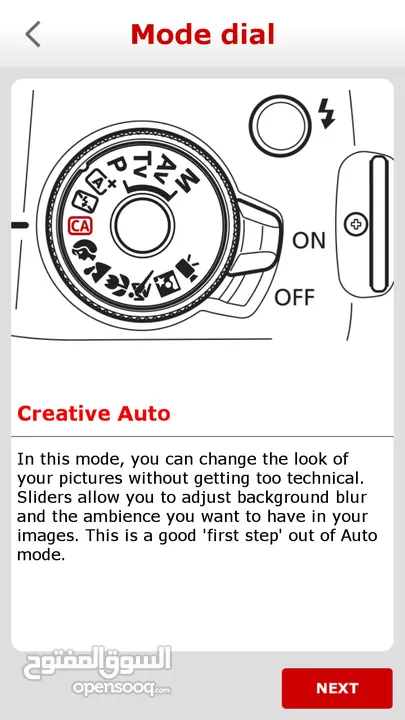 Mode dial

M
Av
Tv
P
A+
CA
ON
OFF

Creative Auto

In this mode, you can change the look of your pictures without getting too technical. Sliders allow you to adjust background blur and the ambience you want to have in your images. This is a good 'first step' out of Auto mode.

السوق المفتوح
opensooq.com

NEXT