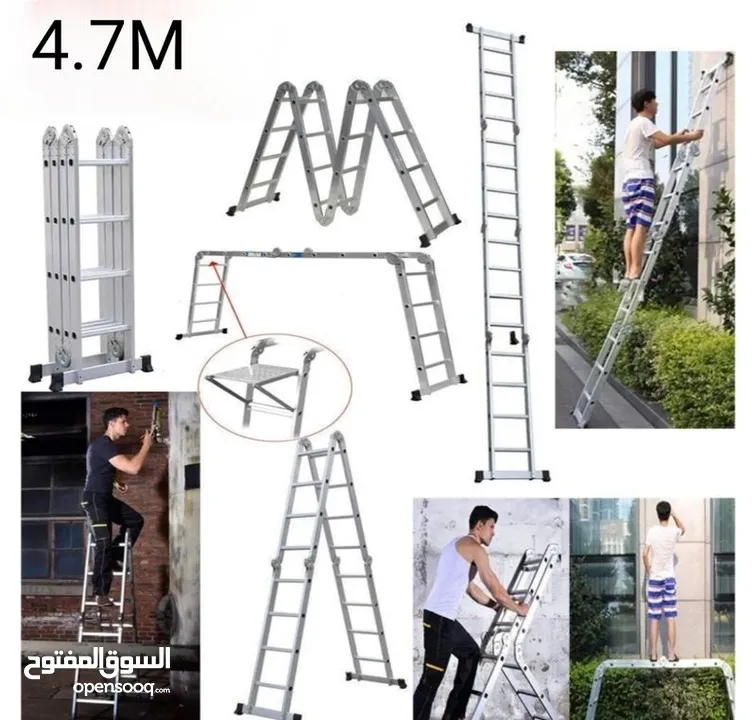 4.7M

السوق المفتوح
opensooq.com