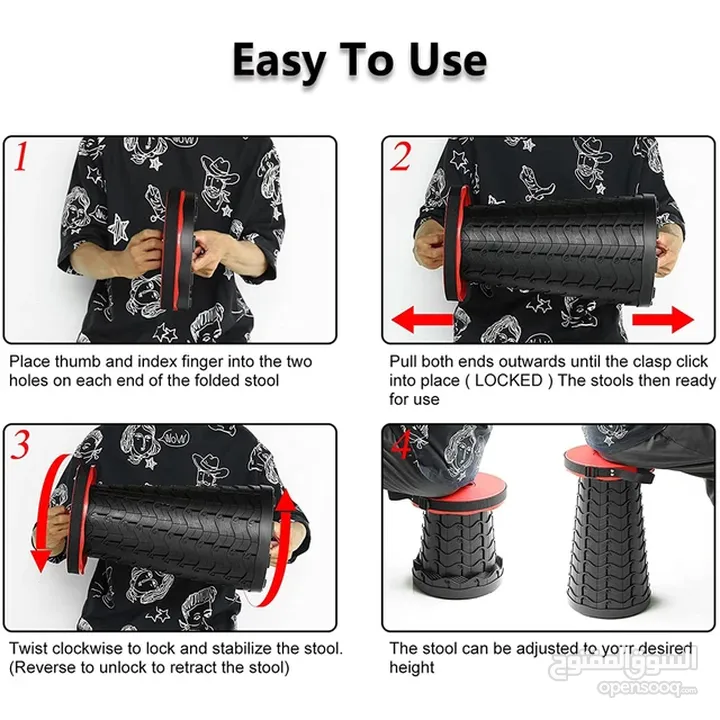 Easy To Use

1

Place thumb and index finger into the two holes on each end of the folded stool

2

Pull both ends outwards until the clasp click into place ( LOCKED ) The stools then ready for use

3

Twist clockwise to lock and stabilize the stool. (Reverse to unlock to retract the stool)

4

The stool can be adjusted to your desired height

السوق المفتوح
opensooq.com