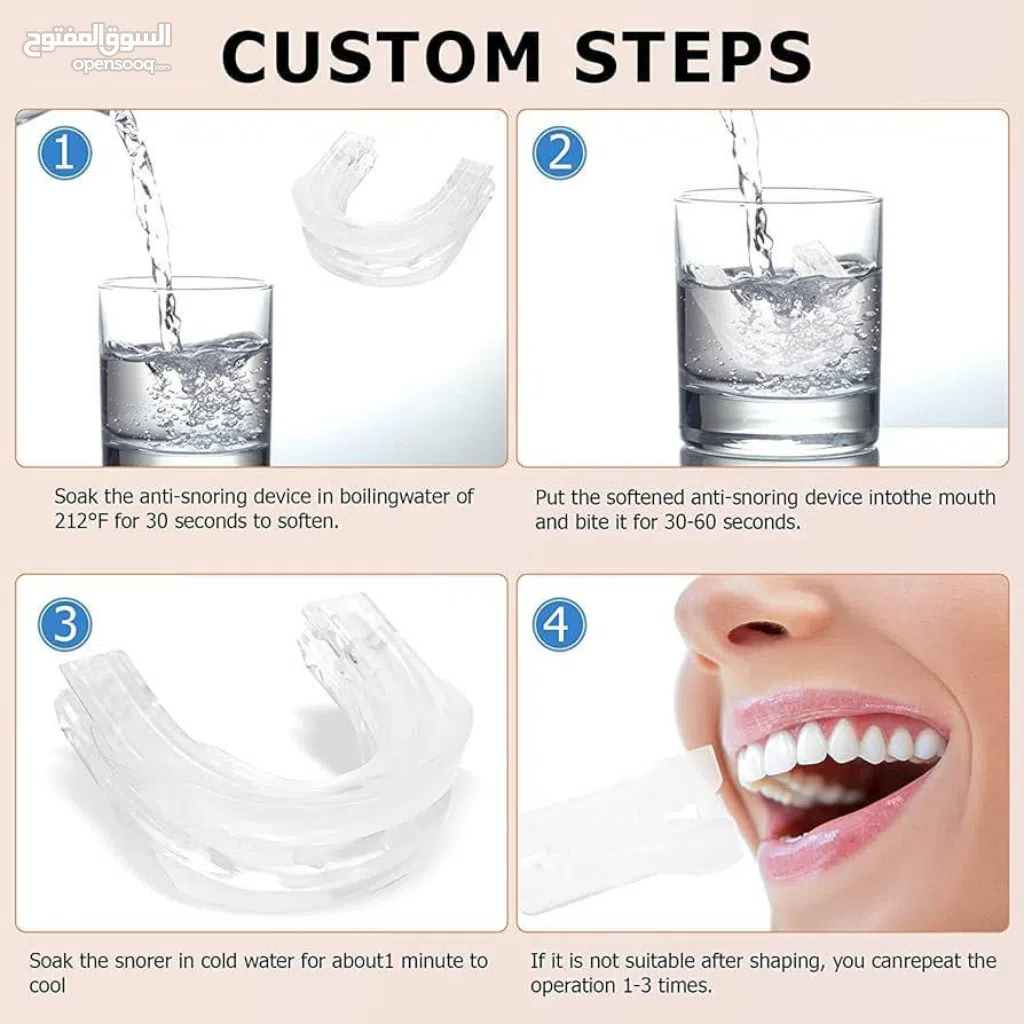 السوق المفتوح
opensooq.com

CUSTOM STEPS

1

Soak the anti-snoring device in boilingwater of 212°F for 30 seconds to soften.

2

Put the softened anti-snoring device intothe mouth and bite it for 30-60 seconds.

3

Soak the snorer in cold water for about1 minute to cool

4

If it is not suitable after shaping, you canrepeat the operation 1-3 times.