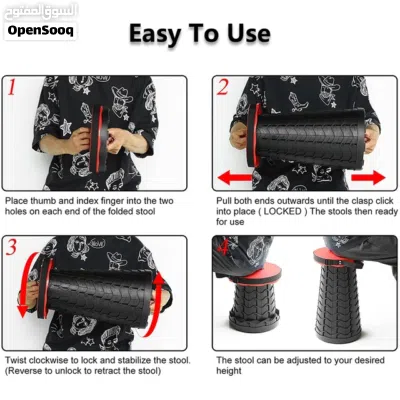 السوق المفتوح
OpenSooq

Easy To Use

1

Place thumb and index finger into the two holes on each end of the folded stool

2

Pull both ends outwards until the clasp click into place ( LOCKED ) The stools then ready for use

3

Twist clockwise to lock and stabilize the stool. (Reverse to unlock to retract the stool)

4

The stool can be adjusted to your desired height