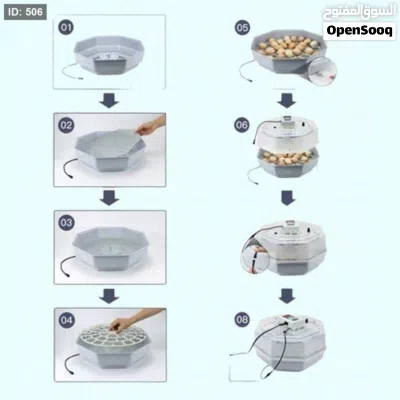 ID: 506

السوق المفتوح
OpenSooq

01

02

03

04

05

06

08