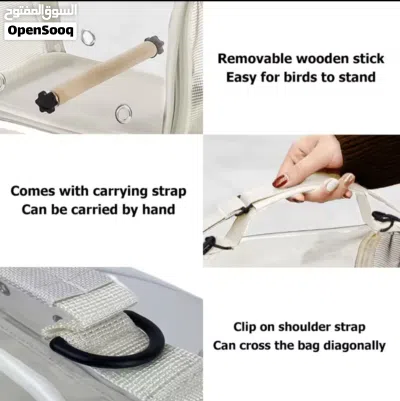 السوق المفتوح
OpenSooq

Removable wooden stick
Easy for birds to stand

Comes with carrying strap
Can be carried by hand

Clip on shoulder strap
Can cross the bag diagonally