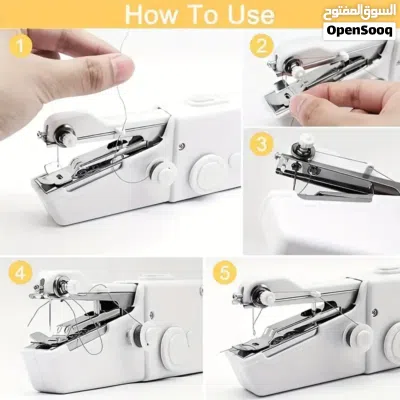 How To Use

السوق المفتوح
OpenSooq

1

2

3

4

5