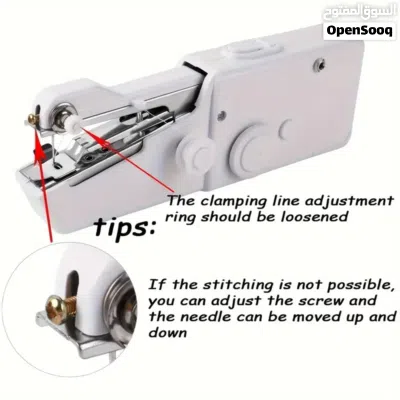 السوق المفتوح
OpenSooq

The clamping line adjustment ring should be loosened

tips:

If the stitching is not possible, you can adjust the screw and the needle can be moved up and down