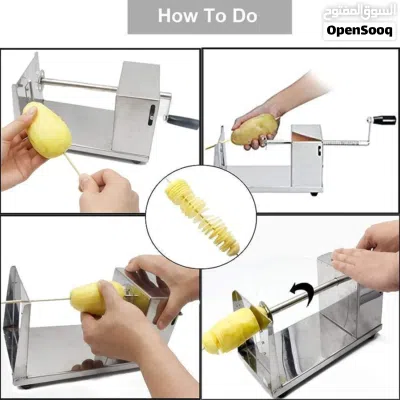 How To Do

السوق المفتوح
OpenSooq