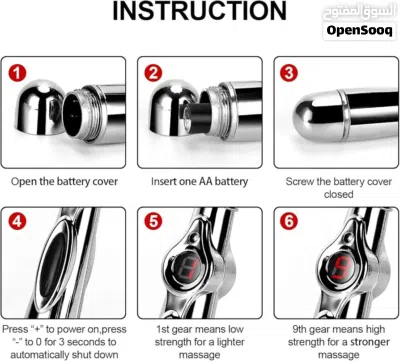 INSTRUCTION

السوق المفتوح
OpenSooq

1
Open the battery cover

2
Insert one AA battery

3
Screw the battery cover closed

4
Press "+" to power on,press "-" to 0 for 3 seconds to automatically shut down

5
1
1st gear means low strength for a lighter massage

6
9
9th gear means high strength for a stronger massage