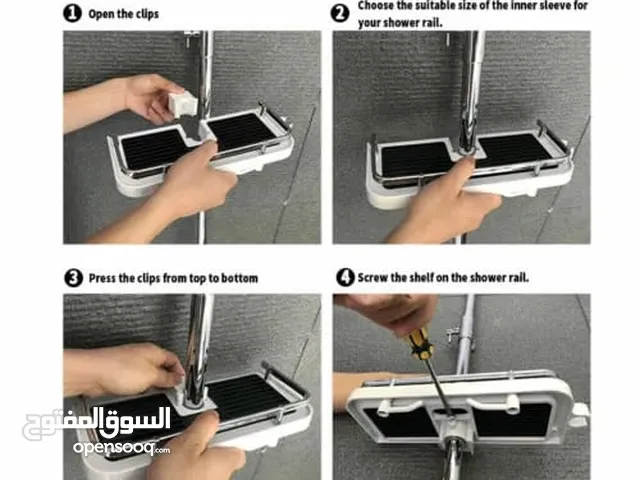 1 Open the clips

2 Choose the suitable size of the inner sleeve for your shower rail.

3 Press the clips from top to bottom

4 Screw the shelf on the shower rail.

السوق المفتوح
opensooq.com