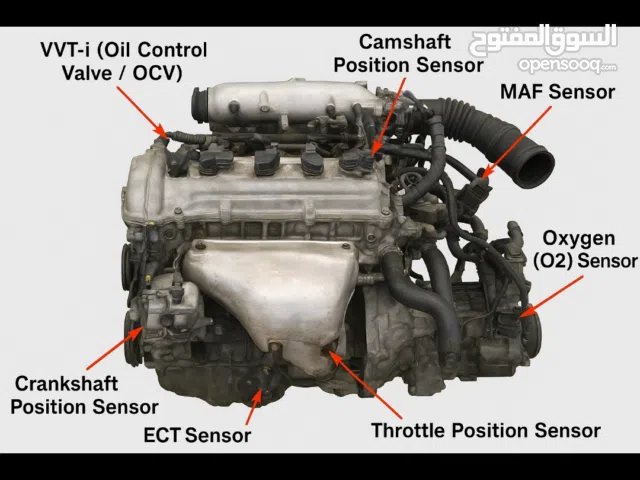 VVT-i (Oil Control Valve / OCV)

Camshaft Position Sensor

السوق المفتوح
opensooq.com

MAF Sensor

Oxygen (O2) Sensor

Crankshaft Position Sensor

ECT Sensor

Throttle Position Sensor