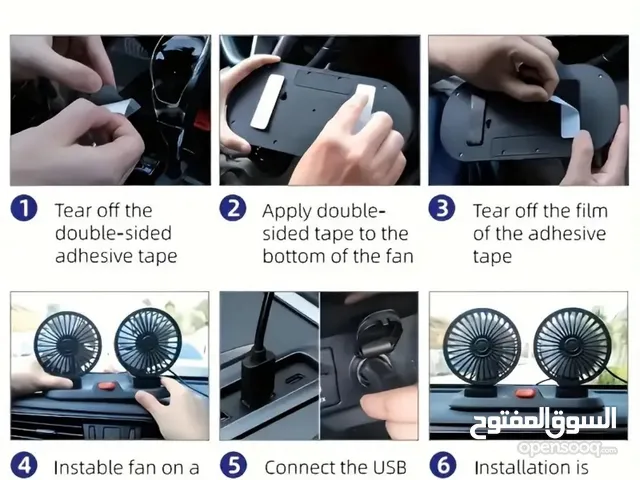 1 Tear off the double-sided adhesive tape

2 Apply double-sided tape to the bottom of the fan

3 Tear off the film of the adhesive tape

السوق المفتوح
opensooq.com

4 Instable fan on a

5 Connect the USB

6 Installation is